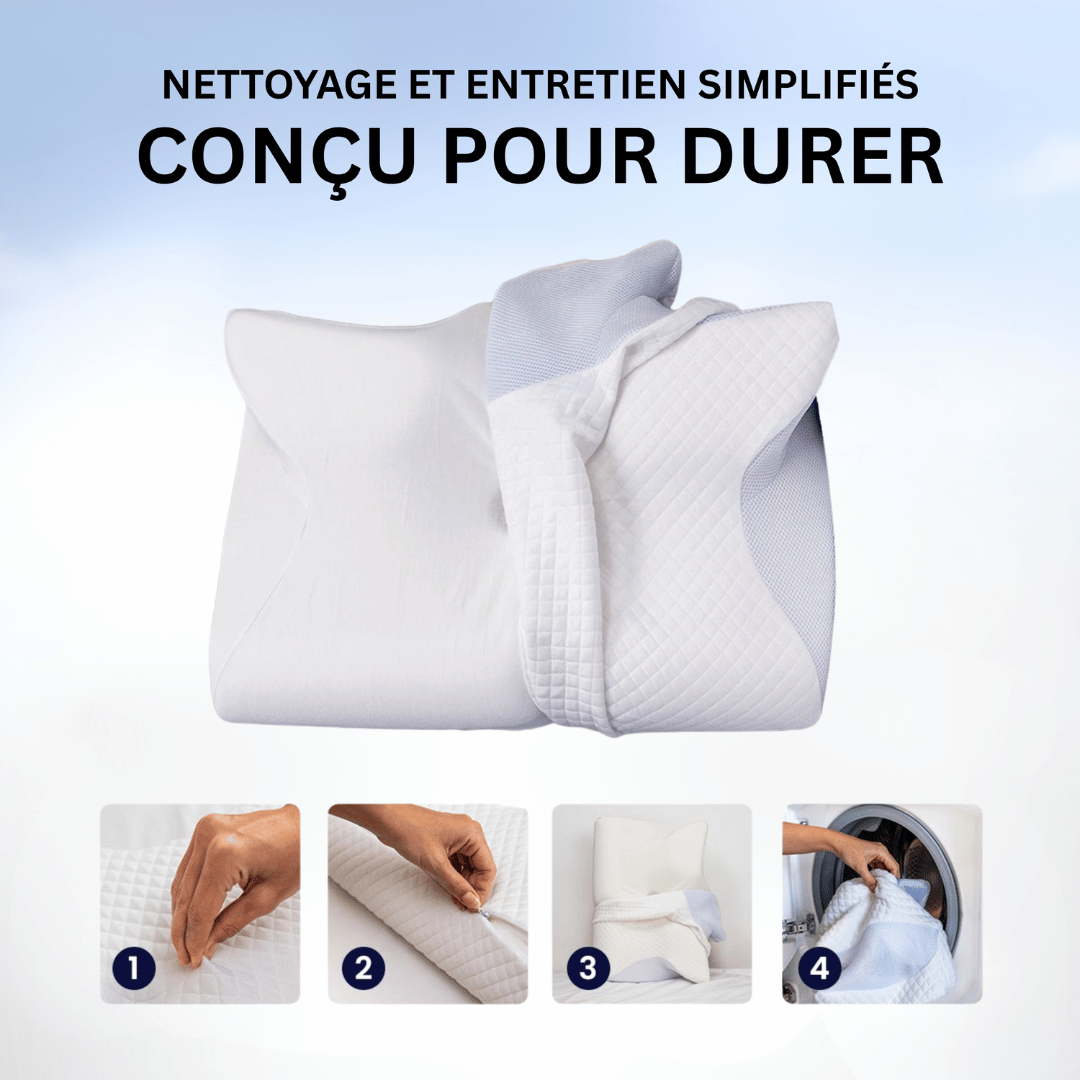 NETTOYAGE ET ENTRETIEN SIMPLIFIÉS
CONÇU POUR DURER

1

2

3

4